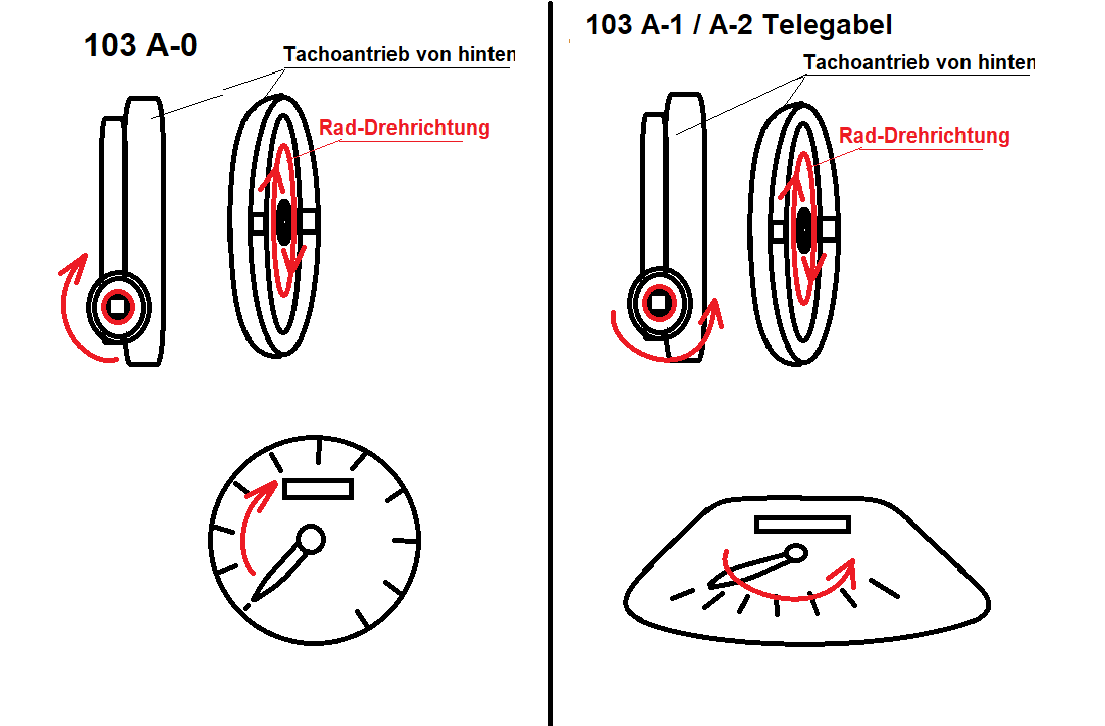 103 A-0

Tachoantrieb von hinten

Rad-Drehrichtung

103 A-1 / A-2 Telegabel

Tachoantrieb von hinten

Rad-Drehrichtung