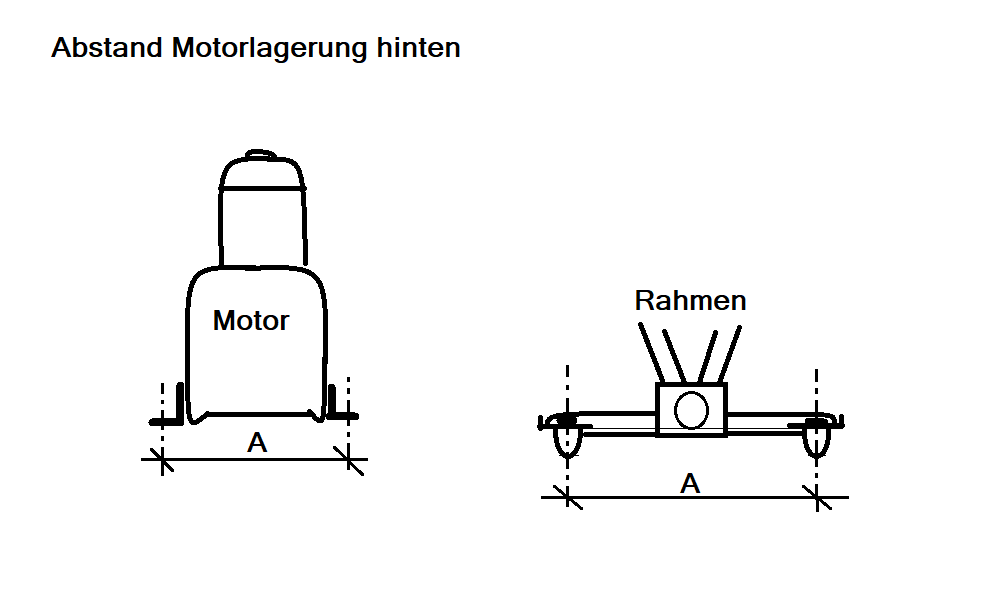 Abstand Motorlagerung hinten

Motor

A

Rahmen

A